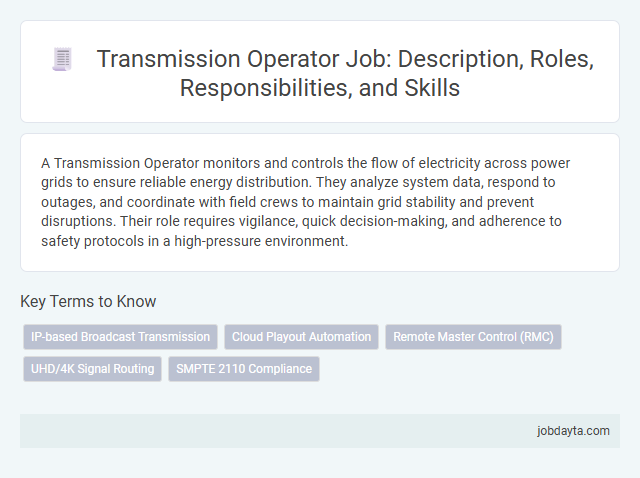 Transmission Operator Job: Description, Roles, Responsibilities, and Skills

A Transmission Operator monitors and controls the flow of electricity across power grids to ensure reliable energy distribution. They analyze system data, respond to outages, and coordinate with field crews to maintain grid stability and prevent disruptions. Their role requires vigilance, quick decision-making, and adherence to safety protocols in a high-pressure environment.

Key Terms to Know

IP-based Broadcast Transmission

Cloud Playout Automation

Remote Master Control (RMC)

UHD/4K Signal Routing

SMPTE 2110 Compliance

jobdayta.com