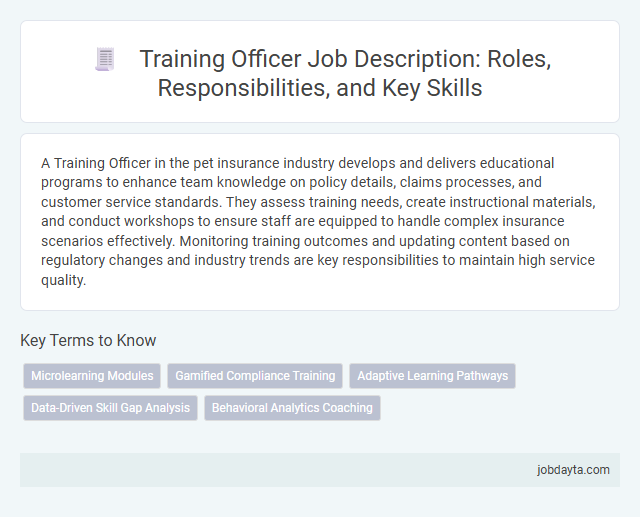 Training Officer Job Description: Roles, Responsibilities, and Key Skills

A Training Officer in the pet insurance industry develops and delivers educational programs to enhance team knowledge on policy details, claims processes, and customer service standards. They assess training needs, create instructional materials, and conduct workshops to ensure staff are equipped to handle complex insurance scenarios effectively. Monitoring training outcomes and updating content based on regulatory changes and industry trends are key responsibilities to maintain high service quality.

Key Terms to Know

Microlearning Modules

Gamified Compliance Training

Adaptive Learning Pathways

Data-Driven Skill Gap Analysis

Behavioral Analytics Coaching

jobdayta.com