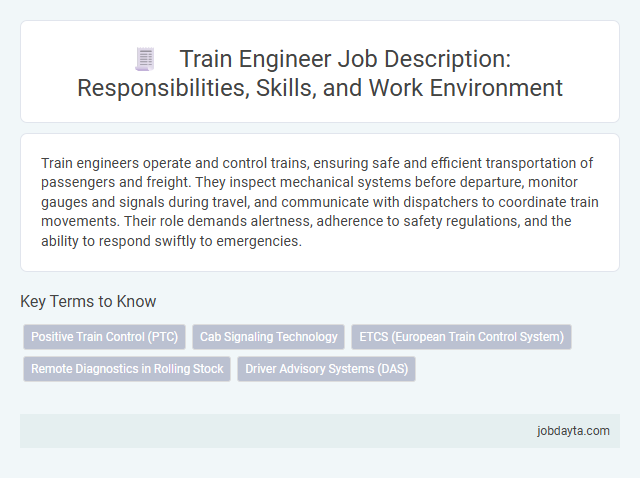 Train Engineer Job Description: Responsibilities, Skills, and Work Environment

Train engineers operate and control trains, ensuring safe and efficient transportation of passengers and freight. They inspect mechanical systems before departure, monitor gauges and signals during travel, and communicate with dispatchers to coordinate train movements. Their role demands alertness, adherence to safety regulations, and the ability to respond swiftly to emergencies.

Key Terms to Know

Positive Train Control (PTC)
Cab Signaling Technology
ETCS (European Train Control System)
Remote Diagnostics in Rolling Stock
Driver Advisory Systems (DAS)

jobdayta.com