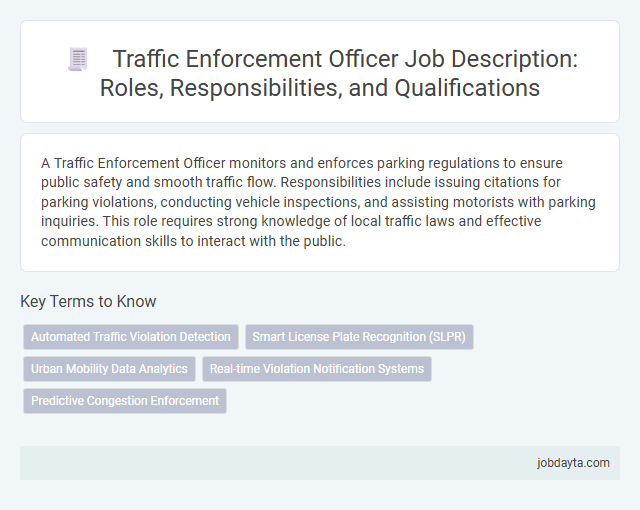 Traffic Enforcement Officer Job Description: Roles, Responsibilities, and Qualifications

A Traffic Enforcement Officer monitors and enforces parking regulations to ensure public safety and smooth traffic flow. Responsibilities include issuing citations for parking violations, conducting vehicle inspections, and assisting motorists with parking inquiries. This role requires strong knowledge of local traffic laws and effective communication skills to interact with the public.

Key Terms to Know

Automated Traffic Violation Detection

Smart License Plate Recognition (SLPR)

Urban Mobility Data Analytics

Real-time Violation Notification Systems

Predictive Congestion Enforcement

jobdayta.com