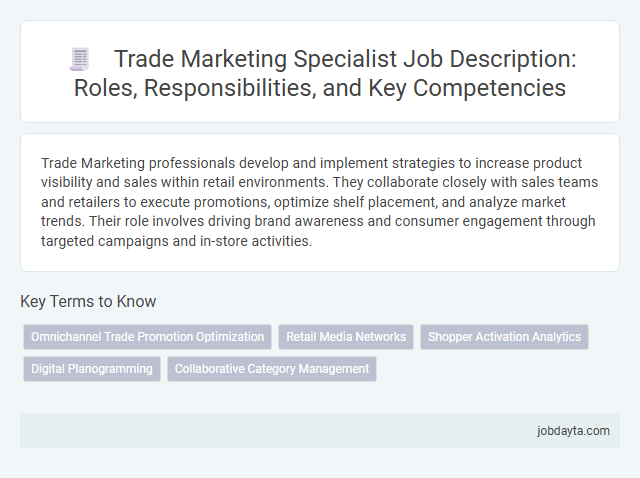 Trade Marketing Specialist Job Description: Roles, Responsibilities, and Key Competencies

Trade Marketing professionals develop and implement strategies to increase product visibility and sales within retail environments. They collaborate closely with sales teams and retailers to execute promotions, optimize shelf placement, and analyze market trends. Their role involves driving brand awareness and consumer engagement through targeted campaigns and in-store activities.

Key Terms to Know

Omnichannel Trade Promotion Optimization

Retail Media Networks

Shopper Activation Analytics

Digital Planogramming

Collaborative Category Management

jobdayta.com