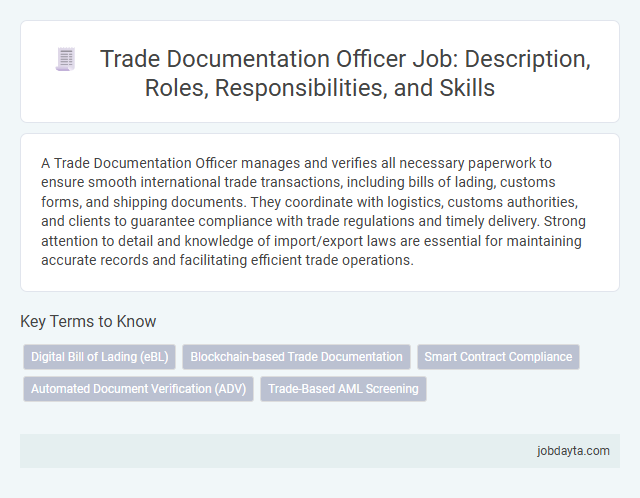 Trade Documentation Officer Job: Description, Roles, Responsibilities, and Skills

A Trade Documentation Officer manages and verifies all necessary paperwork to ensure smooth international trade transactions, including bills of lading, customs forms, and shipping documents. They coordinate with logistics, customs authorities, and clients to guarantee compliance with trade regulations and timely delivery. Strong attention to detail and knowledge of import/export laws are essential for maintaining accurate records and facilitating efficient trade operations.

Key Terms to Know

Digital Bill of Lading (eBL)

Blockchain-based Trade Documentation

Smart Contract Compliance

Automated Document Verification (ADV)

Trade-Based AML Screening

jobdayta.com