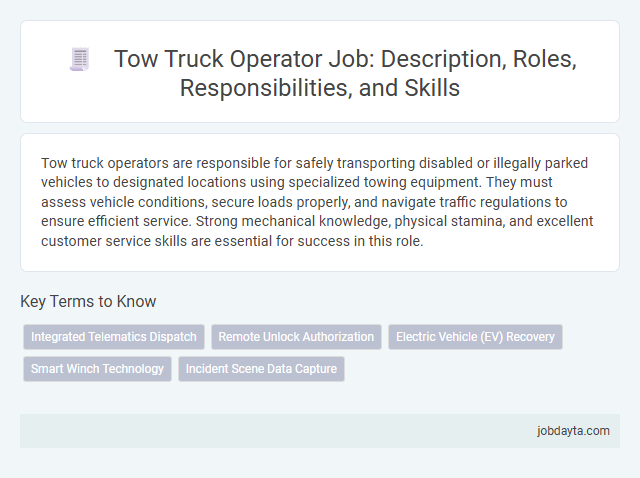 Tow Truck Operator Job: Description, Roles, Responsibilities, and Skills

Tow truck operators are responsible for safely transporting disabled or illegally parked vehicles to designated locations using specialized towing equipment. They must assess vehicle conditions, secure loads properly, and navigate traffic regulations to ensure efficient service. Strong mechanical knowledge, physical stamina, and excellent customer service skills are essential for success in this role.

Key Terms to Know

Integrated Telematics Dispatch
Remote Unlock Authorization
Electric Vehicle (EV) Recovery
Smart Winch Technology
Incident Scene Data Capture

jobdayta.com