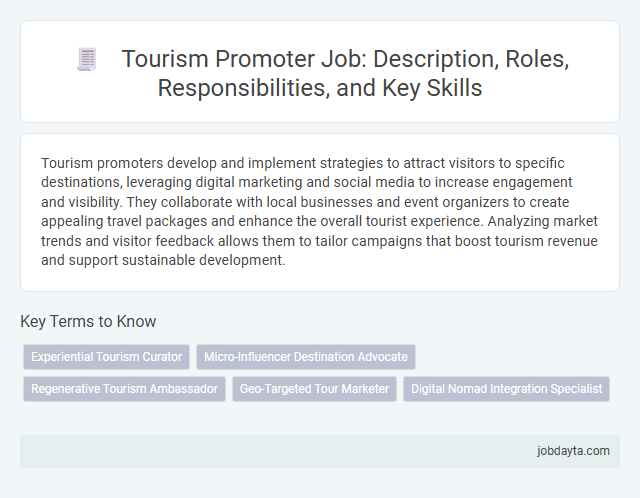 Tourism Promoter Job: Description, Roles, Responsibilities, and Key Skills

Tourism promoters develop and implement strategies to attract visitors to specific destinations, leveraging digital marketing and social media to increase engagement and visibility. They collaborate with local businesses and event organizers to create appealing travel packages and enhance the overall tourist experience. Analyzing market trends and visitor feedback allows them to tailor campaigns that boost tourism revenue and support sustainable development.

Key Terms to Know

Experiential Tourism Curator

Micro-Influencer Destination Advocate

Regenerative Tourism Ambassador

Geo-Targeted Tour Marketer

Digital Nomad Integration Specialist

jobdayta.com