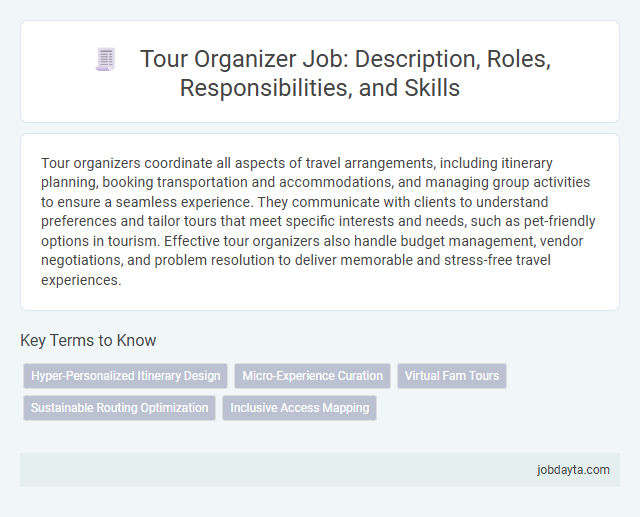 Tour Organizer Job: Description, Roles, Responsibilities, and Skills

Tour organizers coordinate all aspects of travel arrangements, including itinerary planning, booking transportation and accommodations, and managing group activities to ensure a seamless experience. They communicate with clients to understand preferences and tailor tours that meet specific interests and needs, such as pet-friendly options in tourism. Effective tour organizers also handle budget management, vendor negotiations, and problem resolution to deliver memorable and stress-free travel experiences.

Key Terms to Know

Hyper-Personalized Itinerary Design

Micro-Experience Curation

Virtual Fam Tours

Sustainable Routing Optimization

Inclusive Access Mapping

jobdayta.com