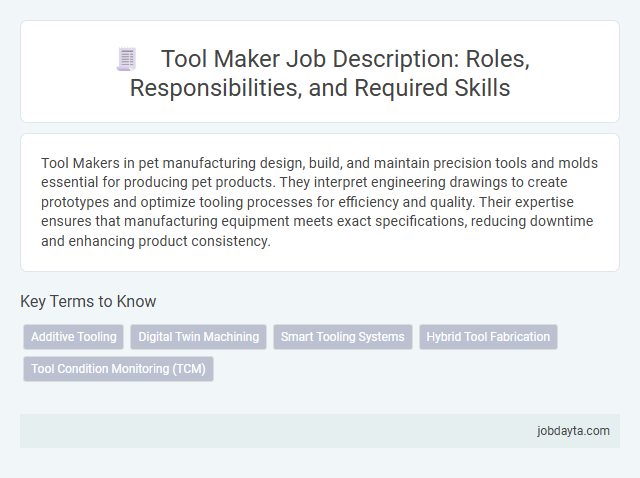 Tool Maker Job Description: Roles, Responsibilities, and Required Skills

Tool Makers in pet manufacturing design, build, and maintain precision tools and molds essential for producing pet products. They interpret engineering drawings to create prototypes and optimize tooling processes for efficiency and quality. Their expertise ensures that manufacturing equipment meets exact specifications, reducing downtime and enhancing product consistency.

Key Terms to Know

Additive Tooling

Digital Twin Machining

Smart Tooling Systems

Hybrid Tool Fabrication

Tool Condition Monitoring (TCM)

jobdayta.com