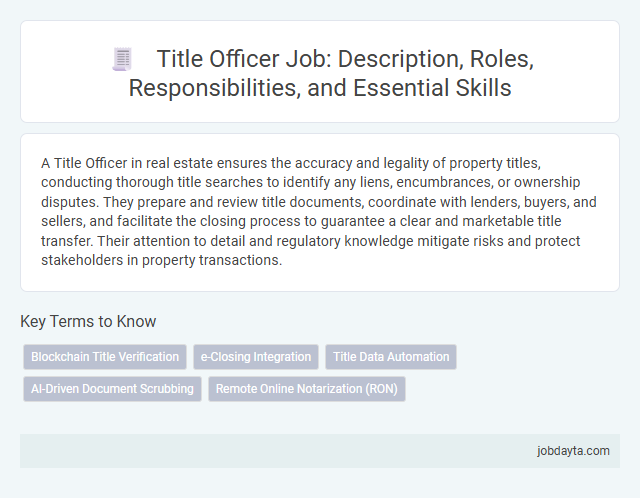 Title Officer Job: Description, Roles, Responsibilities, and Essential Skills

A Title Officer in real estate ensures the accuracy and legality of property titles, conducting thorough title searches to identify any liens, encumbrances, or ownership disputes. They prepare and review title documents, coordinate with lenders, buyers, and sellers, and facilitate the closing process to guarantee a clear and marketable title transfer. Their attention to detail and regulatory knowledge mitigate risks and protect stakeholders in property transactions.

Key Terms to Know

Blockchain Title Verification

e-Closing Integration

Title Data Automation

AI-Driven Document Scrubbing

Remote Online Notarization (RON)

jobdayta.com