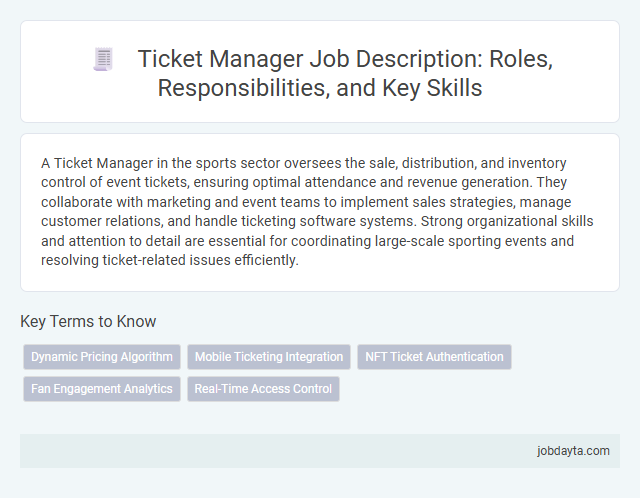 Ticket Manager Job Description: Roles, Responsibilities, and Key Skills

A Ticket Manager in the sports sector oversees the sale, distribution, and inventory control of event tickets, ensuring optimal attendance and revenue generation. They collaborate with marketing and event teams to implement sales strategies, manage customer relations, and handle ticketing software systems. Strong organizational skills and attention to detail are essential for coordinating large-scale sporting events and resolving ticket-related issues efficiently.

Key Terms to Know

Dynamic Pricing Algorithm
Mobile Ticketing Integration
NFT Ticket Authentication
Fan Engagement Analytics
Real-Time Access Control

jobdayta.com