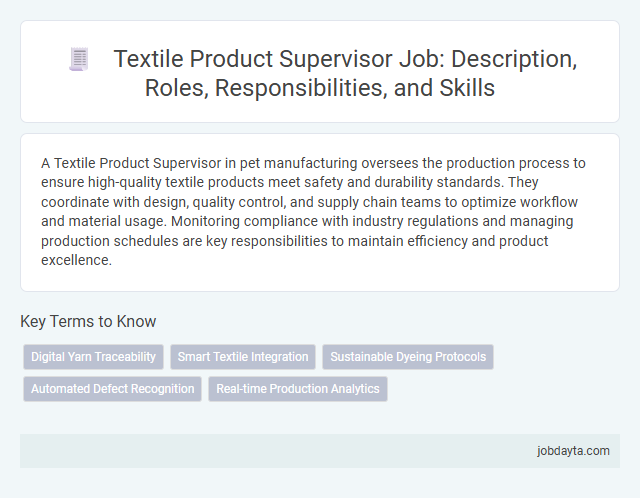 Textile Product Supervisor Job: Description, Roles, Responsibilities, and Skills

A Textile Product Supervisor in pet manufacturing oversees the production process to ensure high-quality textile products meet safety and durability standards. They coordinate with design, quality control, and supply chain teams to optimize workflow and material usage. Monitoring compliance with industry regulations and managing production schedules are key responsibilities to maintain efficiency and product excellence.

Key Terms to Know

Digital Yarn Traceability

Smart Textile Integration

Sustainable Dyeing Protocols

Automated Defect Recognition

Real-time Production Analytics

jobdayta.com