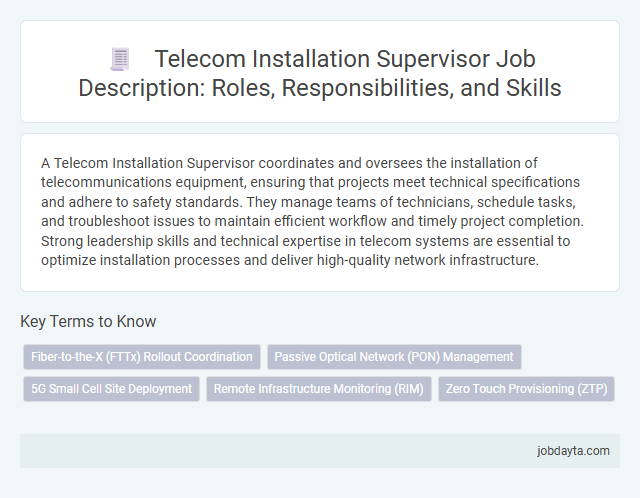 Telecom Installation Supervisor Job Description: Roles, Responsibilities, and Skills

A Telecom Installation Supervisor coordinates and oversees the installation of telecommunications equipment, ensuring that projects meet technical specifications and adhere to safety standards. They manage teams of technicians, schedule tasks, and troubleshoot issues to maintain efficient workflow and timely project completion. Strong leadership skills and technical expertise in telecom systems are essential to optimize installation processes and deliver high-quality network infrastructure.

Key Terms to Know

Fiber-to-the-X (FTTx) Rollout Coordination

Passive Optical Network (PON) Management

5G Small Cell Site Deployment

Remote Infrastructure Monitoring (RIM)

Zero Touch Provisioning (ZTP)

jobdayta.com