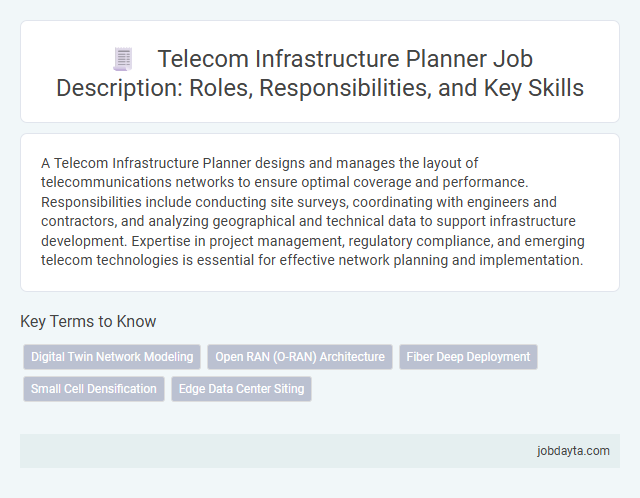 Telecom Infrastructure Planner Job Description: Roles, Responsibilities, and Key Skills

A Telecom Infrastructure Planner designs and manages the layout of telecommunications networks to ensure optimal coverage and performance. Responsibilities include conducting site surveys, coordinating with engineers and contractors, and analyzing geographical and technical data to support infrastructure development. Expertise in project management, regulatory compliance, and emerging telecom technologies is essential for effective network planning and implementation.

Key Terms to Know

Digital Twin Network Modeling
Open RAN (O-RAN) Architecture
Fiber Deep Deployment
Small Cell Densification
Edge Data Center Siting

jobdayta.com