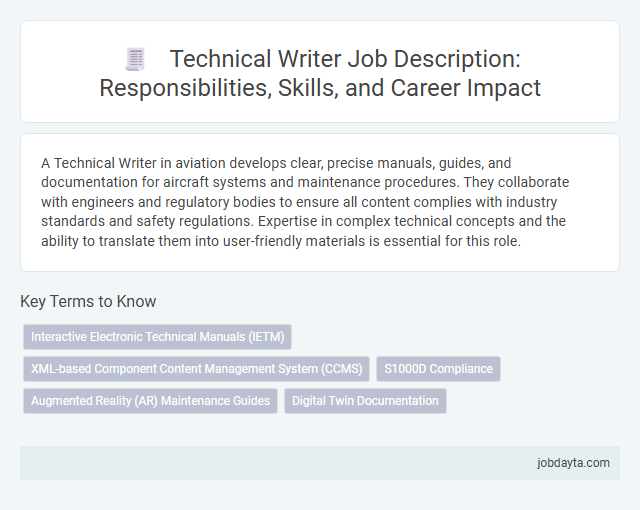 Technical Writer Job Description: Responsibilities, Skills, and Career Impact

A Technical Writer in aviation develops clear, precise manuals, guides, and documentation for aircraft systems and maintenance procedures. They collaborate with engineers and regulatory bodies to ensure all content complies with industry standards and safety regulations. Expertise in complex technical concepts and the ability to translate them into user-friendly materials is essential for this role.

Key Terms to Know

Interactive Electronic Technical Manuals (IETM)

XML-based Component Content Management System (CCMS)

S1000D Compliance

Augmented Reality (AR) Maintenance Guides

Digital Twin Documentation

jobdayta.com