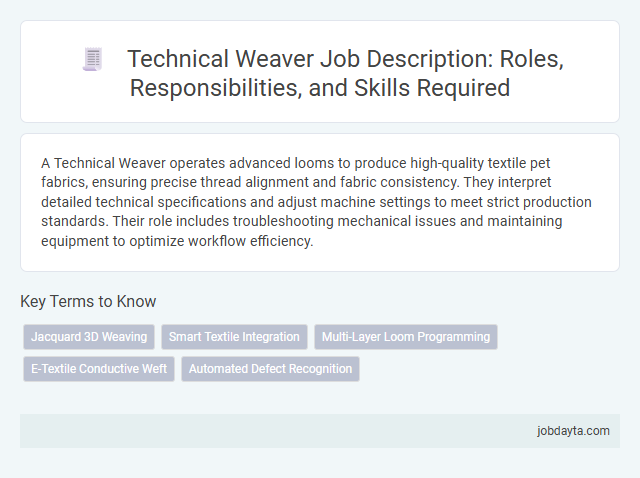 Technical Weaver Job Description: Roles, Responsibilities, and Skills Required

A Technical Weaver operates advanced looms to produce high-quality textile pet fabrics, ensuring precise thread alignment and fabric consistency. They interpret detailed technical specifications and adjust machine settings to meet strict production standards. Their role includes troubleshooting mechanical issues and maintaining equipment to optimize workflow efficiency.

Key Terms to Know

Jacquard 3D Weaving
Smart Textile Integration
Multi-Layer Loom Programming
E-Textile Conductive Weft
Automated Defect Recognition

jobdayta.com