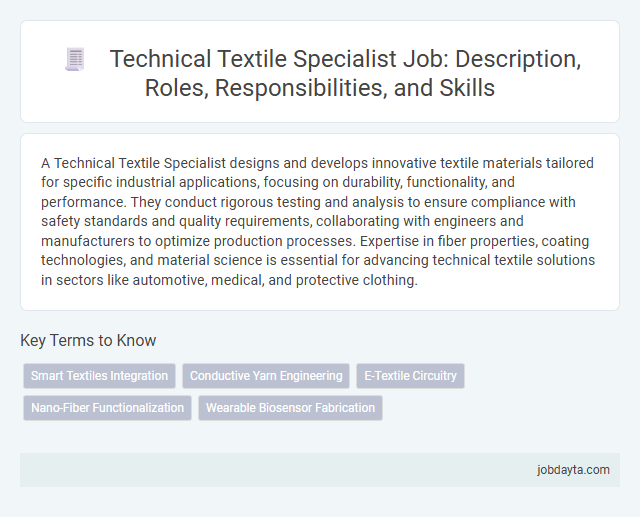 Technical Textile Specialist Job: Description, Roles, Responsibilities, and Skills

A Technical Textile Specialist designs and develops innovative textile materials tailored for specific industrial applications, focusing on durability, functionality, and performance. They conduct rigorous testing and analysis to ensure compliance with safety standards and quality requirements, collaborating with engineers and manufacturers to optimize production processes. Expertise in fiber properties, coating technologies, and material science is essential for advancing technical textile solutions in sectors like automotive, medical, and protective clothing.

Key Terms to Know

Smart Textiles Integration

Conductive Yarn Engineering

E-Textile Circuitry

Nano-Fiber Functionalization

Wearable Biosensor Fabrication

jobdayta.com