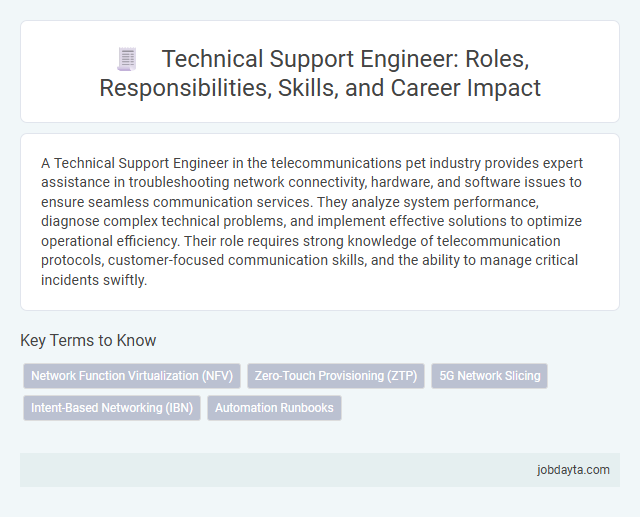 Technical Support Engineer: Roles, Responsibilities, Skills, and Career Impact

A Technical Support Engineer in the telecommunications pet industry provides expert assistance in troubleshooting network connectivity, hardware, and software issues to ensure seamless communication services. They analyze system performance, diagnose complex technical problems, and implement effective solutions to optimize operational efficiency. Their role requires strong knowledge of telecommunication protocols, customer-focused communication skills, and the ability to manage critical incidents swiftly.

Key Terms to Know

Network Function Virtualization (NFV)

Zero-Touch Provisioning (ZTP)

5G Network Slicing

Intent-Based Networking (IBN)

Automation Runbooks

jobdayta.com