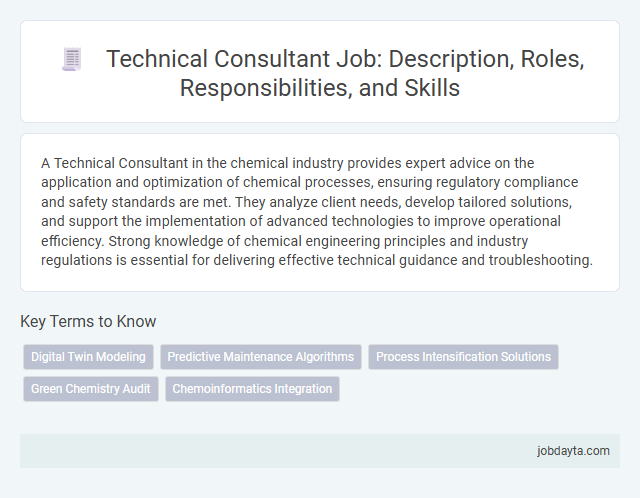 Technical Consultant Job: Description, Roles, Responsibilities, and Skills

A Technical Consultant in the chemical industry provides expert advice on the application and optimization of chemical processes, ensuring regulatory compliance and safety standards are met. They analyze client needs, develop tailored solutions, and support the implementation of advanced technologies to improve operational efficiency. Strong knowledge of chemical engineering principles and industry regulations is essential for delivering effective technical guidance and troubleshooting.

Key Terms to Know

Digital Twin Modeling
Predictive Maintenance Algorithms
Process Intensification Solutions
Green Chemistry Audit
Chemoinformatics Integration

jobdayta.com