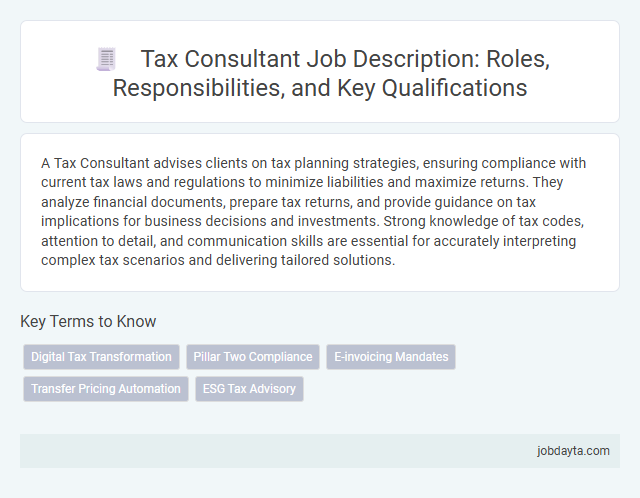 Tax Consultant Job Description: Roles, Responsibilities, and Key Qualifications

A Tax Consultant advises clients on tax planning strategies, ensuring compliance with current tax laws and regulations to minimize liabilities and maximize returns. They analyze financial documents, prepare tax returns, and provide guidance on tax implications for business decisions and investments. Strong knowledge of tax codes, attention to detail, and communication skills are essential for accurately interpreting complex tax scenarios and delivering tailored solutions.

Key Terms to Know

Digital Tax Transformation
Pillar Two Compliance
E-invoicing Mandates
Transfer Pricing Automation
ESG Tax Advisory

jobdayta.com