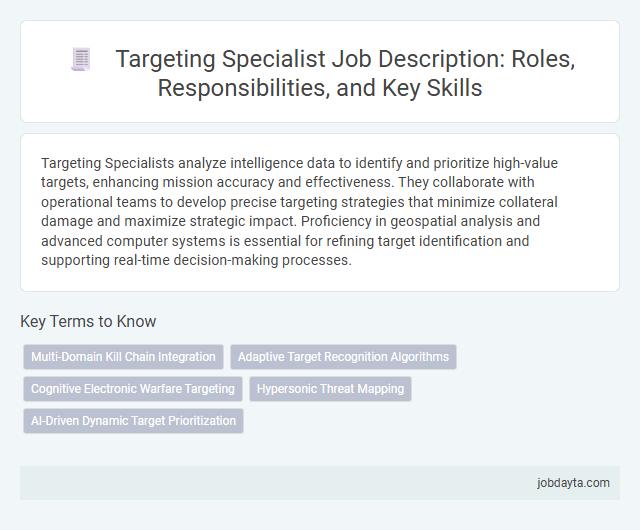 Targeting Specialist Job Description: Roles, Responsibilities, and Key Skills

Targeting Specialists analyze intelligence data to identify and prioritize high-value targets, enhancing mission accuracy and effectiveness. They collaborate with operational teams to develop precise targeting strategies that minimize collateral damage and maximize strategic impact. Proficiency in geospatial analysis and advanced computer systems is essential for refining target identification and supporting real-time decision-making processes.

Key Terms to Know

Multi-Domain Kill Chain Integration

Adaptive Target Recognition Algorithms

Cognitive Electronic Warfare Targeting

Hypersonic Threat Mapping

AI-Driven Dynamic Target Prioritization

jobdayta.com