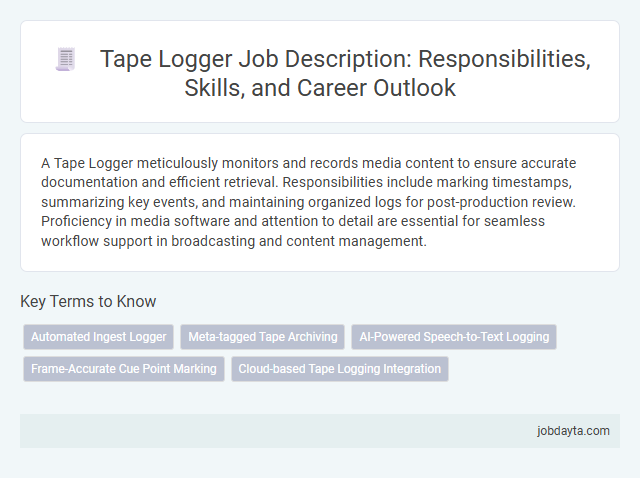 Tape Logger Job Description: Responsibilities, Skills, and Career Outlook

A Tape Logger meticulously monitors and records media content to ensure accurate documentation and efficient retrieval. Responsibilities include marking timestamps, summarizing key events, and maintaining organized logs for post-production review. Proficiency in media software and attention to detail are essential for seamless workflow support in broadcasting and content management.

Key Terms to Know

Automated Ingest Logger

Meta-tagged Tape Archiving

AI-Powered Speech-to-Text Logging

Frame-Accurate Cue Point Marking

Cloud-based Tape Logging Integration

jobdayta.com