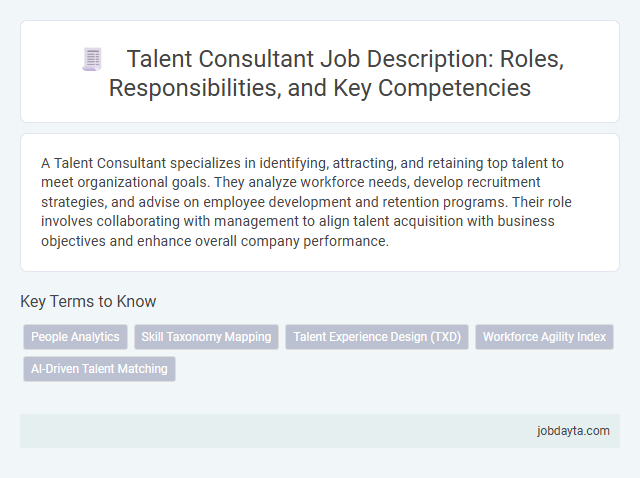 Talent Consultant Job Description: Roles, Responsibilities, and Key Competencies

A Talent Consultant specializes in identifying, attracting, and retaining top talent to meet organizational goals. They analyze workforce needs, develop recruitment strategies, and advise on employee development and retention programs. Their role involves collaborating with management to align talent acquisition with business objectives and enhance overall company performance.

Key Terms to Know

People Analytics

Skill Taxonomy Mapping

Talent Experience Design (TXD)

Workforce Agility Index

AI-Driven Talent Matching

jobdayta.com