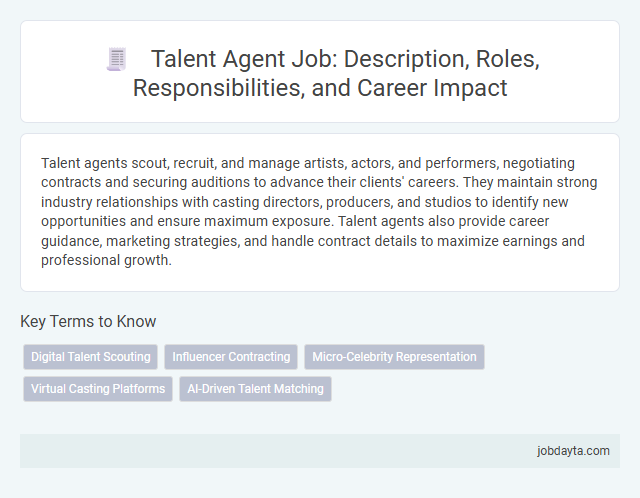 Talent Agent Job: Description, Roles, Responsibilities, and Career Impact

Talent agents scout, recruit, and manage artists, actors, and performers, negotiating contracts and securing auditions to advance their clients' careers. They maintain strong industry relationships with casting directors, producers, and studios to identify new opportunities and ensure maximum exposure. Talent agents also provide career guidance, marketing strategies, and handle contract details to maximize earnings and professional growth.

Key Terms to Know

Digital Talent Scouting

Influencer Contracting

Micro-Celebrity Representation

Virtual Casting Platforms

AI-Driven Talent Matching

jobdayta.com