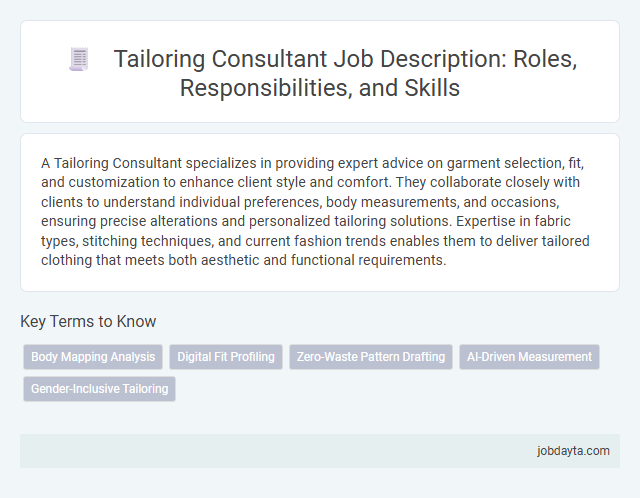 Tailoring Consultant Job Description: Roles, Responsibilities, and Skills

A Tailoring Consultant specializes in providing expert advice on garment selection, fit, and customization to enhance client style and comfort. They collaborate closely with clients to understand individual preferences, body measurements, and occasions, ensuring precise alterations and personalized tailoring solutions. Expertise in fabric types, stitching techniques, and current fashion trends enables them to deliver tailored clothing that meets both aesthetic and functional requirements.

Key Terms to Know

Body Mapping Analysis

Digital Fit Profiling

Zero-Waste Pattern Drafting

AI-Driven Measurement

Gender-Inclusive Tailoring

jobdayta.com