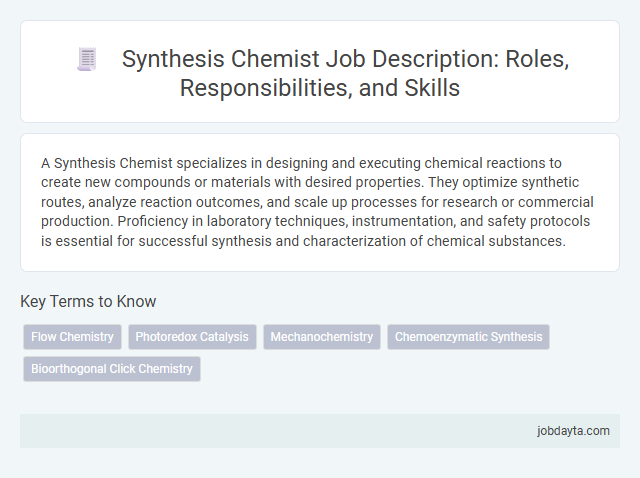 Synthesis Chemist Job Description: Roles, Responsibilities, and Skills

A Synthesis Chemist specializes in designing and executing chemical reactions to create new compounds or materials with desired properties. They optimize synthetic routes, analyze reaction outcomes, and scale up processes for research or commercial production. Proficiency in laboratory techniques, instrumentation, and safety protocols is essential for successful synthesis and characterization of chemical substances.

Key Terms to Know

Flow Chemistry

Photoredox Catalysis

Mechanochemistry

Chemoenzymatic Synthesis

Bioorthogonal Click Chemistry

jobdayta.com