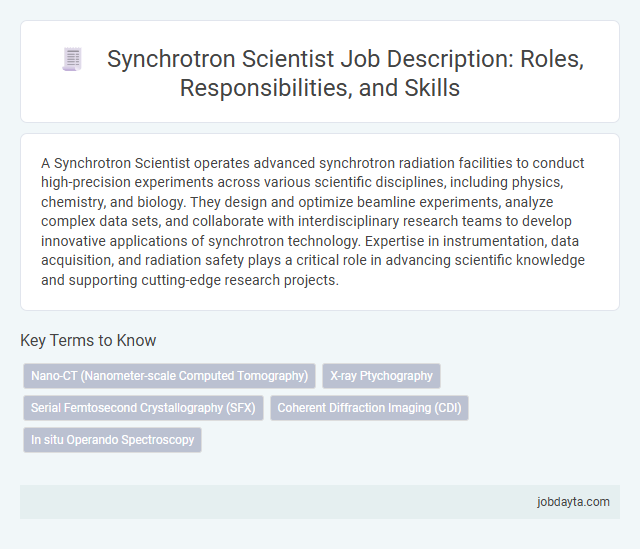 Synchrotron Scientist Job Description: Roles, Responsibilities, and Skills

A Synchrotron Scientist operates advanced synchrotron radiation facilities to conduct high-precision experiments across various scientific disciplines, including physics, chemistry, and biology. They design and optimize beamline experiments, analyze complex data sets, and collaborate with interdisciplinary research teams to develop innovative applications of synchrotron technology. Expertise in instrumentation, data acquisition, and radiation safety plays a critical role in advancing scientific knowledge and supporting cutting-edge research projects.

Key Terms to Know

Nano-CT (Nanometer-scale Computed Tomography)
X-ray Ptychography
Serial Femtosecond Crystallography (SFX)
Coherent Diffraction Imaging (CDI)
In situ Operando Spectroscopy

jobdayta.com