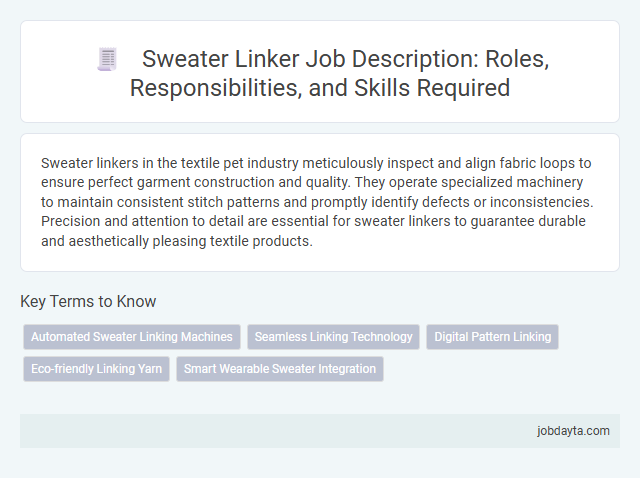 Sweater Linker Job Description: Roles, Responsibilities, and Skills Required

Sweater linkers in the textile pet industry meticulously inspect and align fabric loops to ensure perfect garment construction and quality. They operate specialized machinery to maintain consistent stitch patterns and promptly identify defects or inconsistencies. Precision and attention to detail are essential for sweater linkers to guarantee durable and aesthetically pleasing textile products.

Key Terms to Know

Automated Sweater Linking Machines

Seamless Linking Technology

Digital Pattern Linking

Eco-friendly Linking Yarn

Smart Wearable Sweater Integration

jobdayta.com