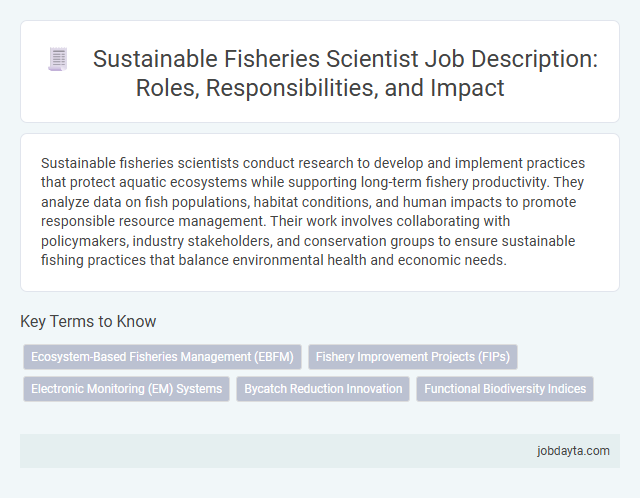 Sustainable Fisheries Scientist Job Description: Roles, Responsibilities, and Impact

Sustainable fisheries scientists conduct research to develop and implement practices that protect aquatic ecosystems while supporting long-term fishery productivity. They analyze data on fish populations, habitat conditions, and human impacts to promote responsible resource management. Their work involves collaborating with policymakers, industry stakeholders, and conservation groups to ensure sustainable fishing practices that balance environmental health and economic needs.

Key Terms to Know

Ecosystem-Based Fisheries Management (EBFM)

Fishery Improvement Projects (FIPs)

Electronic Monitoring (EM) Systems

Bycatch Reduction Innovation

Functional Biodiversity Indices

jobdayta.com