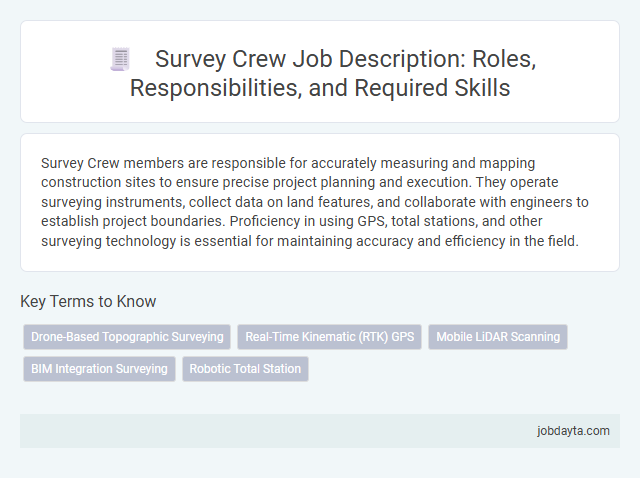 Survey Crew Job Description: Roles, Responsibilities, and Required Skills

Survey Crew members are responsible for accurately measuring and mapping construction sites to ensure precise project planning and execution. They operate surveying instruments, collect data on land features, and collaborate with engineers to establish project boundaries. Proficiency in using GPS, total stations, and other surveying technology is essential for maintaining accuracy and efficiency in the field.

Key Terms to Know

Drone-Based Topographic Surveying

Real-Time Kinematic (RTK) GPS

Mobile LiDAR Scanning

BIM Integration Surveying

Robotic Total Station

jobdayta.com