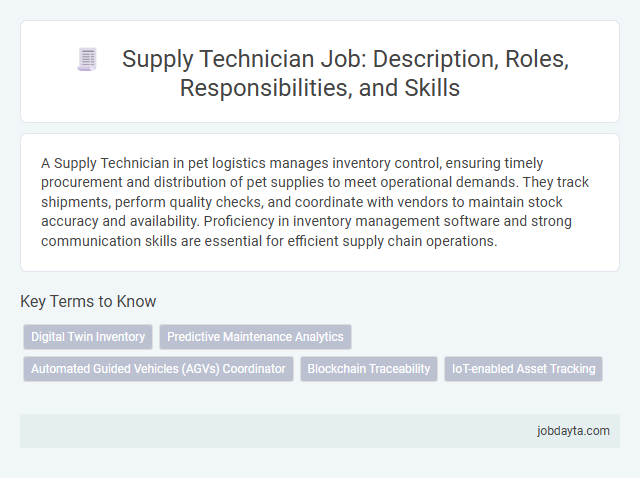 Supply Technician Job: Description, Roles, Responsibilities, and Skills

A Supply Technician in pet logistics manages inventory control, ensuring timely procurement and distribution of pet supplies to meet operational demands. They track shipments, perform quality checks, and coordinate with vendors to maintain stock accuracy and availability. Proficiency in inventory management software and strong communication skills are essential for efficient supply chain operations.

Key Terms to Know

Digital Twin Inventory

Predictive Maintenance Analytics

Automated Guided Vehicles (AGVs) Coordinator

Blockchain Traceability

IoT-enabled Asset Tracking

jobdayta.com