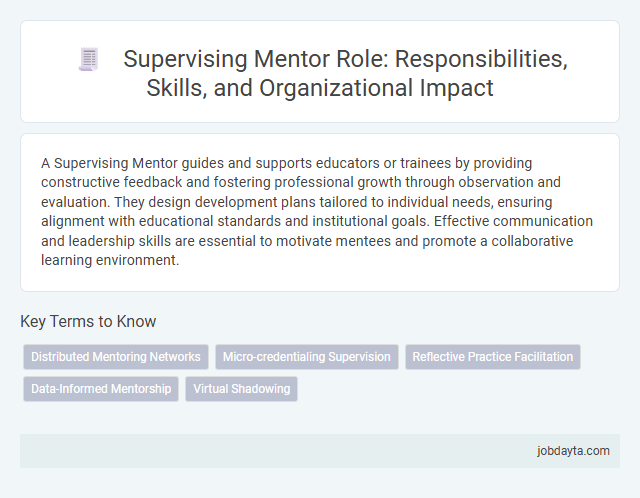 Supervising Mentor Role: Responsibilities, Skills, and Organizational Impact

A Supervising Mentor guides and supports educators or trainees by providing constructive feedback and fostering professional growth through observation and evaluation. They design development plans tailored to individual needs, ensuring alignment with educational standards and institutional goals. Effective communication and leadership skills are essential to motivate mentees and promote a collaborative learning environment.

Key Terms to Know

Distributed Mentoring Networks
Micro-credentialing Supervision
Reflective Practice Facilitation
Data-Informed Mentorship
Virtual Shadowing

jobdayta.com