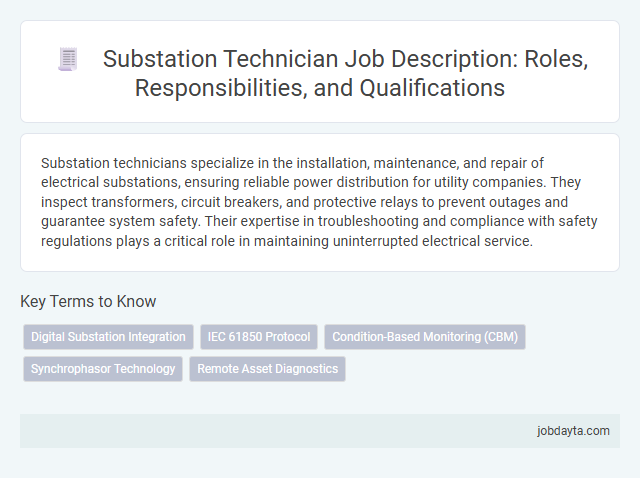 Substation Technician Job Description: Roles, Responsibilities, and Qualifications

Substation technicians specialize in the installation, maintenance, and repair of electrical substations, ensuring reliable power distribution for utility companies. They inspect transformers, circuit breakers, and protective relays to prevent outages and guarantee system safety. Their expertise in troubleshooting and compliance with safety regulations plays a critical role in maintaining uninterrupted electrical service.

Key Terms to Know

Digital Substation Integration

IEC 61850 Protocol

Condition-Based Monitoring (CBM)

Synchrophasor Technology

Remote Asset Diagnostics

jobdayta.com