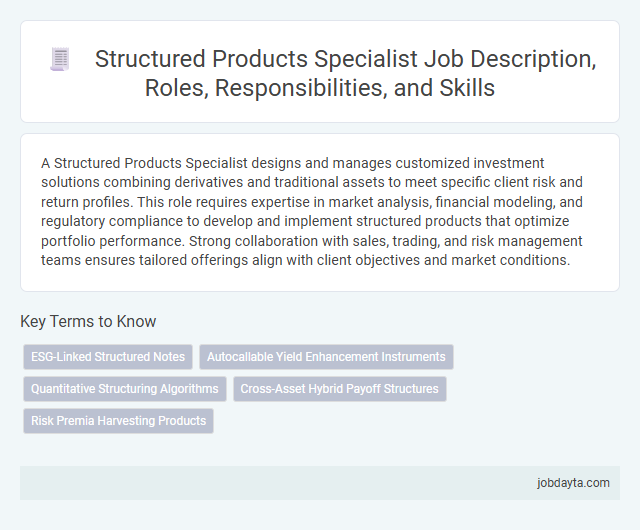 Structured Products Specialist Job Description, Roles, Responsibilities, and Skills

A Structured Products Specialist designs and manages customized investment solutions combining derivatives and traditional assets to meet specific client risk and return profiles. This role requires expertise in market analysis, financial modeling, and regulatory compliance to develop and implement structured products that optimize portfolio performance. Strong collaboration with sales, trading, and risk management teams ensures tailored offerings align with client objectives and market conditions.

Key Terms to Know

ESG-Linked Structured Notes

Autocallable Yield Enhancement Instruments

Quantitative Structuring Algorithms

Cross-Asset Hybrid Payoff Structures

Risk Premia Harvesting Products

jobdayta.com