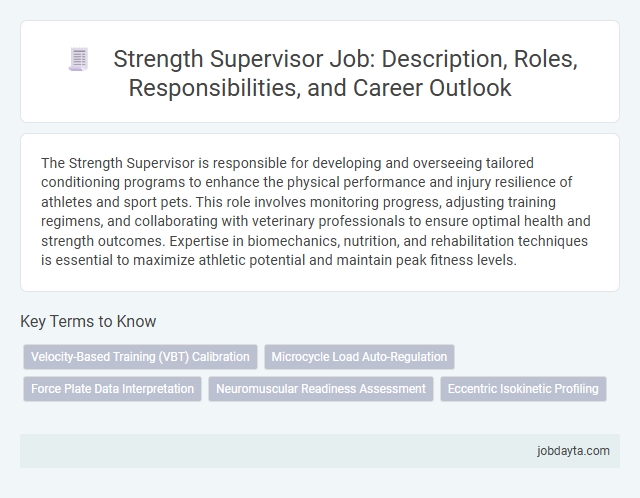 Strength Supervisor Job: Description, Roles, Responsibilities, and Career Outlook

The Strength Supervisor is responsible for developing and overseeing tailored conditioning programs to enhance the physical performance and injury resilience of athletes and sport pets. This role involves monitoring progress, adjusting training regimens, and collaborating with veterinary professionals to ensure optimal health and strength outcomes. Expertise in biomechanics, nutrition, and rehabilitation techniques is essential to maximize athletic potential and maintain peak fitness levels.

Key Terms to Know

Velocity-Based Training (VBT) Calibration

Microcycle Load Auto-Regulation

Force Plate Data Interpretation

Neuromuscular Readiness Assessment

Eccentric Isokinetic Profiling

jobdayta.com