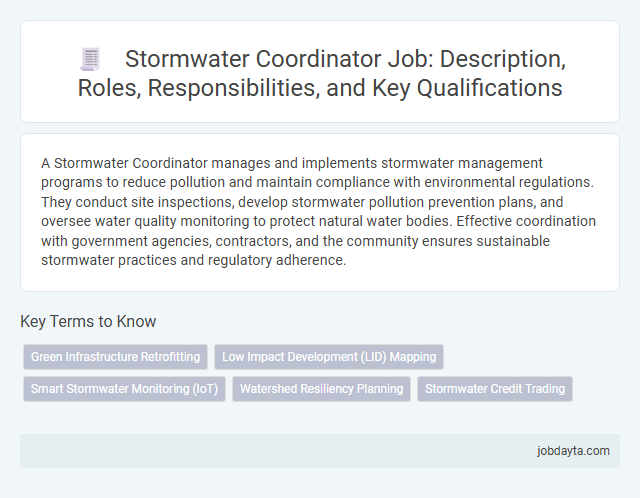 Stormwater Coordinator Job: Description, Roles, Responsibilities, and Key Qualifications

A Stormwater Coordinator manages and implements stormwater management programs to reduce pollution and maintain compliance with environmental regulations. They conduct site inspections, develop stormwater pollution prevention plans, and oversee water quality monitoring to protect natural water bodies. Effective coordination with government agencies, contractors, and the community ensures sustainable stormwater practices and regulatory adherence.

Key Terms to Know

Green Infrastructure Retrofitting

Low Impact Development (LID) Mapping

Smart Stormwater Monitoring (IoT)

Watershed Resiliency Planning

Stormwater Credit Trading

jobdayta.com