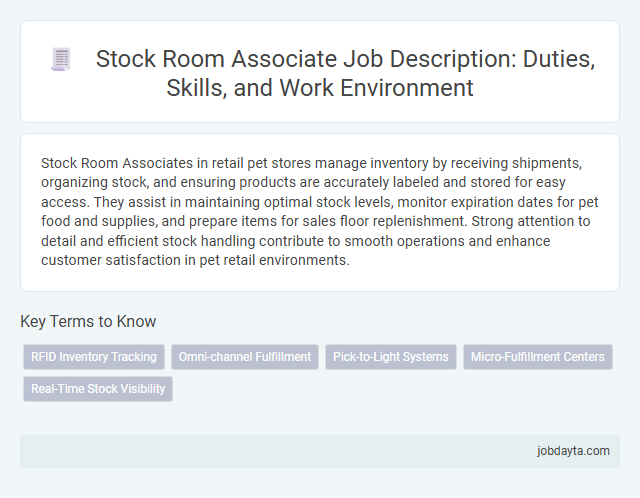 Stock Room Associate Job Description: Duties, Skills, and Work Environment

Stock Room Associates in retail pet stores manage inventory by receiving shipments, organizing stock, and ensuring products are accurately labeled and stored for easy access. They assist in maintaining optimal stock levels, monitor expiration dates for pet food and supplies, and prepare items for sales floor replenishment. Strong attention to detail and efficient stock handling contribute to smooth operations and enhance customer satisfaction in pet retail environments.

Key Terms to Know

RFID Inventory Tracking

Omni-channel Fulfillment

Pick-to-Light Systems

Micro-Fulfillment Centers

Real-Time Stock Visibility

jobdayta.com