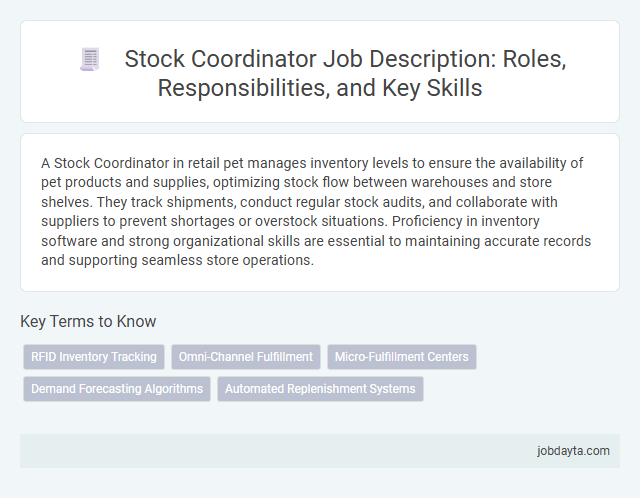 Stock Coordinator Job Description: Roles, Responsibilities, and Key Skills

A Stock Coordinator in retail pet manages inventory levels to ensure the availability of pet products and supplies, optimizing stock flow between warehouses and store shelves. They track shipments, conduct regular stock audits, and collaborate with suppliers to prevent shortages or overstock situations. Proficiency in inventory software and strong organizational skills are essential to maintaining accurate records and supporting seamless store operations.

Key Terms to Know

RFID Inventory Tracking
Omni-Channel Fulfillment
Micro-Fulfillment Centers
Demand Forecasting Algorithms
Automated Replenishment Systems

jobdayta.com