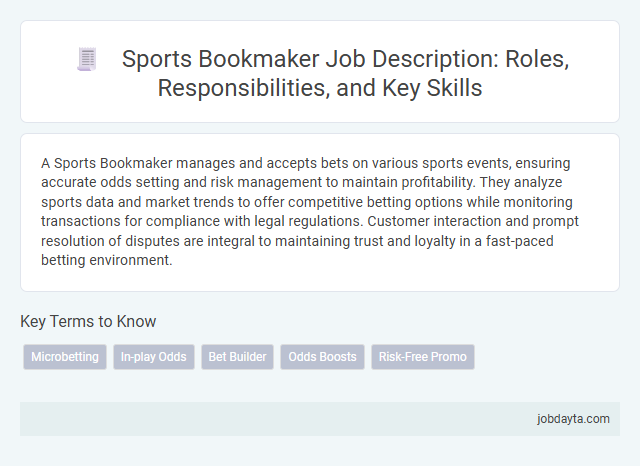 Sports Bookmaker Job Description: Roles, Responsibilities, and Key Skills

A Sports Bookmaker manages and accepts bets on various sports events, ensuring accurate odds setting and risk management to maintain profitability. They analyze sports data and market trends to offer competitive betting options while monitoring transactions for compliance with legal regulations. Customer interaction and prompt resolution of disputes are integral to maintaining trust and loyalty in a fast-paced betting environment.

Key Terms to Know

Microbetting
In-play Odds
Bet Builder
Odds Boosts
Risk-Free Promo

jobdayta.com