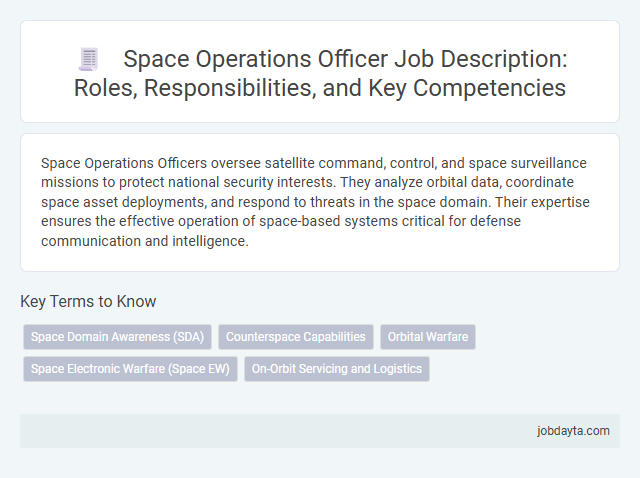 Space Operations Officer Job Description: Roles, Responsibilities, and Key Competencies

Space Operations Officers oversee satellite command, control, and space surveillance missions to protect national security interests. They analyze orbital data, coordinate space asset deployments, and respond to threats in the space domain. Their expertise ensures the effective operation of space-based systems critical for defense communication and intelligence.

Key Terms to Know

Space Domain Awareness (SDA)
Counterspace Capabilities
Orbital Warfare
Space Electronic Warfare (Space EW)
On-Orbit Servicing and Logistics

jobdayta.com