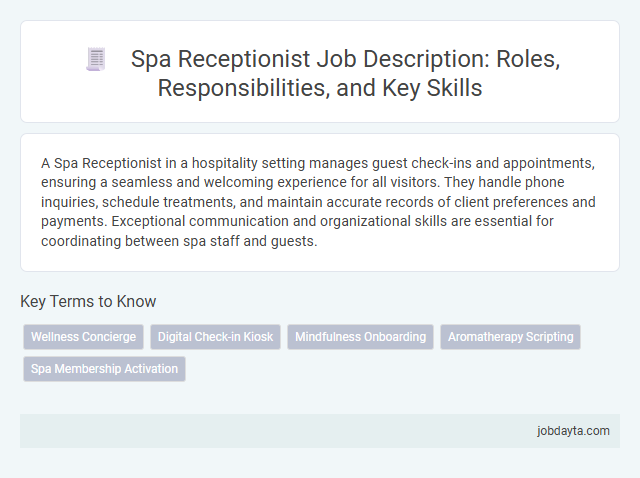 Spa Receptionist Job Description: Roles, Responsibilities, and Key Skills

A Spa Receptionist in a hospitality setting manages guest check-ins and appointments, ensuring a seamless and welcoming experience for all visitors. They handle phone inquiries, schedule treatments, and maintain accurate records of client preferences and payments. Exceptional communication and organizational skills are essential for coordinating between spa staff and guests.

Key Terms to Know

Wellness Concierge
Digital Check-in Kiosk
Mindfulness Onboarding
Aromatherapy Scripting
Spa Membership Activation

jobdayta.com