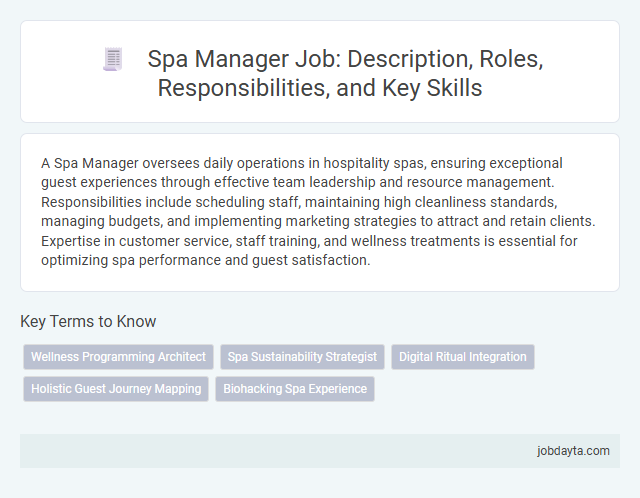 Spa Manager Job: Description, Roles, Responsibilities, and Key Skills

A Spa Manager oversees daily operations in hospitality spas, ensuring exceptional guest experiences through effective team leadership and resource management. Responsibilities include scheduling staff, maintaining high cleanliness standards, managing budgets, and implementing marketing strategies to attract and retain clients. Expertise in customer service, staff training, and wellness treatments is essential for optimizing spa performance and guest satisfaction.

Key Terms to Know

Wellness Programming Architect

Spa Sustainability Strategist

Digital Ritual Integration

Holistic Guest Journey Mapping

Biohacking Spa Experience

jobdayta.com