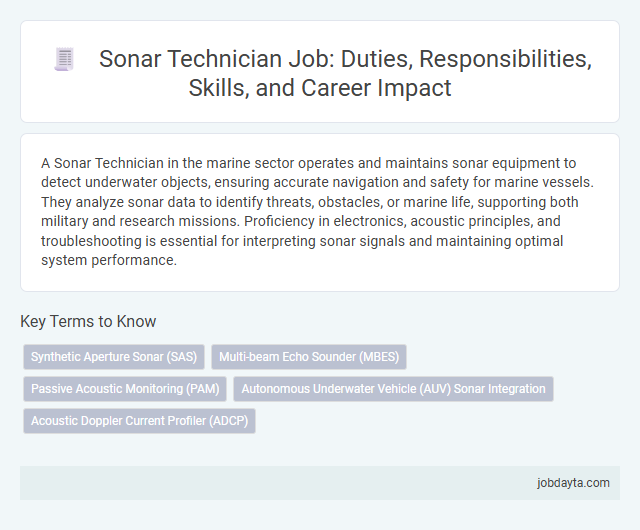 Sonar Technician Job: Duties, Responsibilities, Skills, and Career Impact

A Sonar Technician in the marine sector operates and maintains sonar equipment to detect underwater objects, ensuring accurate navigation and safety for marine vessels. They analyze sonar data to identify threats, obstacles, or marine life, supporting both military and research missions. Proficiency in electronics, acoustic principles, and troubleshooting is essential for interpreting sonar signals and maintaining optimal system performance.

Key Terms to Know

Synthetic Aperture Sonar (SAS)

Multi-beam Echo Sounder (MBES)

Passive Acoustic Monitoring (PAM)

Autonomous Underwater Vehicle (AUV) Sonar Integration

Acoustic Doppler Current Profiler (ADCP)

jobdayta.com