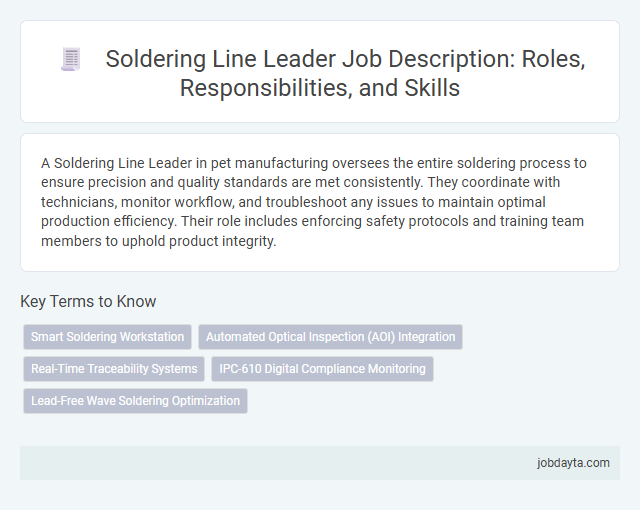 Soldering Line Leader Job Description: Roles, Responsibilities, and Skills

A Soldering Line Leader in pet manufacturing oversees the entire soldering process to ensure precision and quality standards are met consistently. They coordinate with technicians, monitor workflow, and troubleshoot any issues to maintain optimal production efficiency. Their role includes enforcing safety protocols and training team members to uphold product integrity.

Key Terms to Know

Smart Soldering Workstation

Automated Optical Inspection (AOI) Integration

Real-Time Traceability Systems

IPC-610 Digital Compliance Monitoring

Lead-Free Wave Soldering Optimization

jobdayta.com