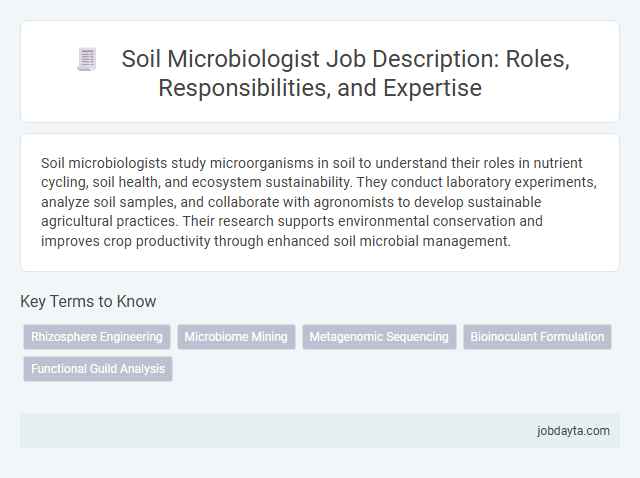 Soil Microbiologist Job Description: Roles, Responsibilities, and Expertise

Soil microbiologists study microorganisms in soil to understand their roles in nutrient cycling, soil health, and ecosystem sustainability. They conduct laboratory experiments, analyze soil samples, and collaborate with agronomists to develop sustainable agricultural practices. Their research supports environmental conservation and improves crop productivity through enhanced soil microbial management.

Key Terms to Know

Rhizosphere Engineering

Microbiome Mining

Metagenomic Sequencing

Bioinoculant Formulation

Functional Guild Analysis

jobdayta.com