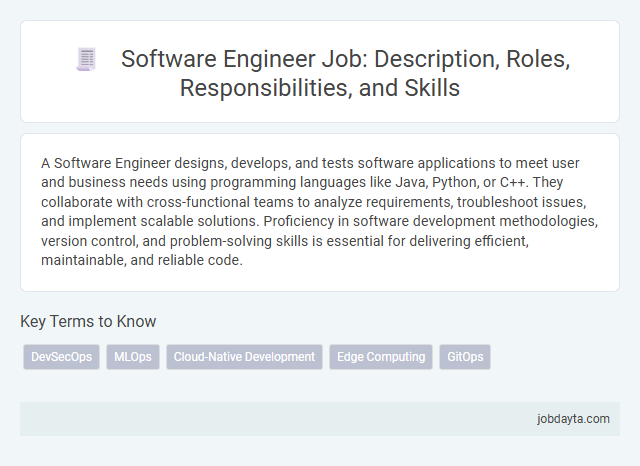 Software Engineer Job: Description, Roles, Responsibilities, and Skills

A Software Engineer designs, develops, and tests software applications to meet user and business needs using programming languages like Java, Python, or C++. They collaborate with cross-functional teams to analyze requirements, troubleshoot issues, and implement scalable solutions. Proficiency in software development methodologies, version control, and problem-solving skills is essential for delivering efficient, maintainable, and reliable code.

Key Terms to Know

DevSecOps
MLOps
Cloud-Native Development
Edge Computing
GitOps

jobdayta.com