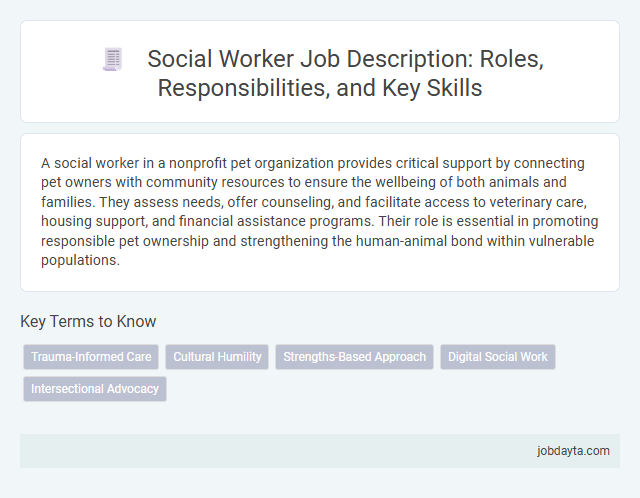 Social Worker Job Description: Roles, Responsibilities, and Key Skills

A social worker in a nonprofit pet organization provides critical support by connecting pet owners with community resources to ensure the wellbeing of both animals and families. They assess needs, offer counseling, and facilitate access to veterinary care, housing support, and financial assistance programs. Their role is essential in promoting responsible pet ownership and strengthening the human-animal bond within vulnerable populations.

Key Terms to Know

Trauma-Informed Care

Cultural Humility

Strengths-Based Approach

Digital Social Work

Intersectional Advocacy

jobdayta.com