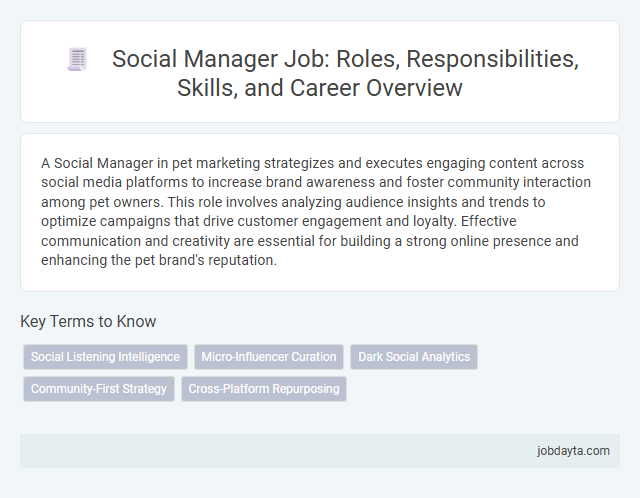 Social Manager Job: Roles, Responsibilities, Skills, and Career Overview

A Social Manager in pet marketing strategizes and executes engaging content across social media platforms to increase brand awareness and foster community interaction among pet owners. This role involves analyzing audience insights and trends to optimize campaigns that drive customer engagement and loyalty. Effective communication and creativity are essential for building a strong online presence and enhancing the pet brand's reputation.

Key Terms to Know

Social Listening Intelligence
Micro-Influencer Curation
Dark Social Analytics
Community-First Strategy
Cross-Platform Repurposing

jobdayta.com