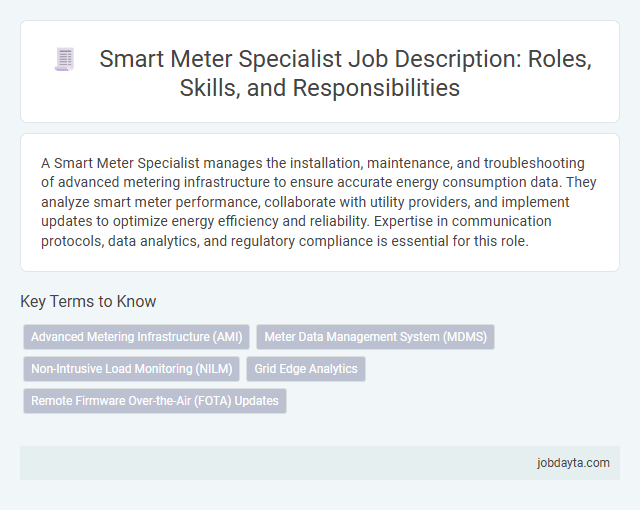 Smart Meter Specialist Job Description: Roles, Skills, and Responsibilities

A Smart Meter Specialist manages the installation, maintenance, and troubleshooting of advanced metering infrastructure to ensure accurate energy consumption data. They analyze smart meter performance, collaborate with utility providers, and implement updates to optimize energy efficiency and reliability. Expertise in communication protocols, data analytics, and regulatory compliance is essential for this role.

Key Terms to Know

Advanced Metering Infrastructure (AMI)

Meter Data Management System (MDMS)

Non-Intrusive Load Monitoring (NILM)

Grid Edge Analytics

Remote Firmware Over-the-Air (FOTA) Updates

jobdayta.com